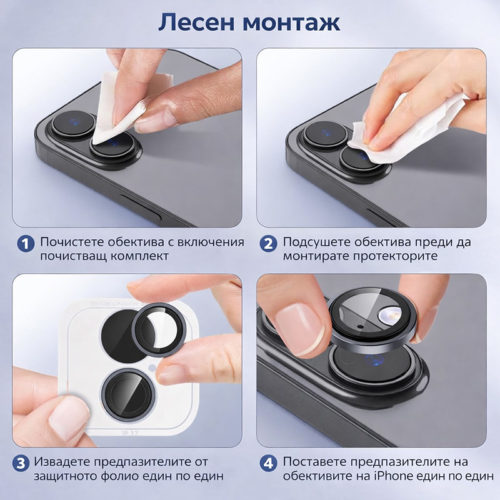 Лесен монтаж

1 Почистете обектива с включения почистващ комплект

2 Подсушете обектива преди да монтирате протекторите

3 Извадете предпазителите от защитното фолио един по един

4 Поставете предпазителите на обективите на iPhone един по един